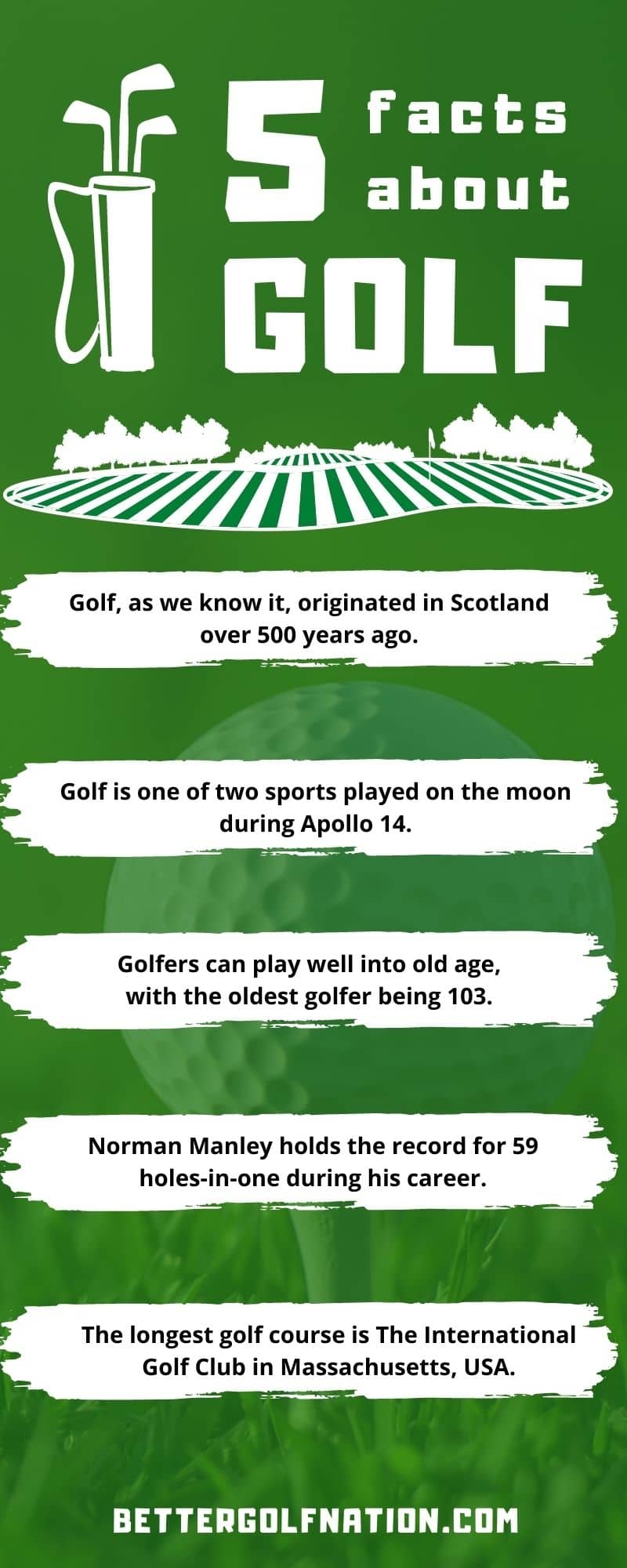 5 facts about GOLF

Golf, as we know it, originated in Scotland over 500 years ago.

Golf is one of two sports played on the moon during Apollo 14.

Golfers can play well into old age, with the oldest golfer being 103.

Norman Manley holds the record for 59 holes-in-one during his career.

The longest golf course is The International Golf Club in Massachusetts, USA.

BETTERGOLFNATION.COM